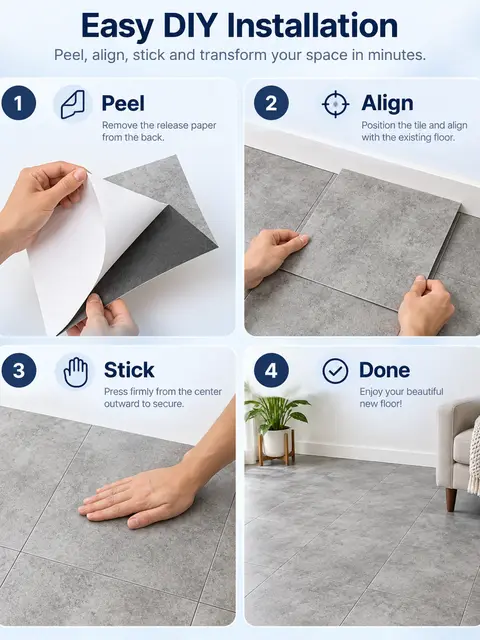 Easy DIY Installation

Peel, align, stick and transform your space in minutes.

1 Peel

Remove the release paper from the back.

2 Align

Position the tile and align with the existing floor.

3 Stick

Press firmly from the center outward to secure.

4 Done

Enjoy your beautiful new floor!