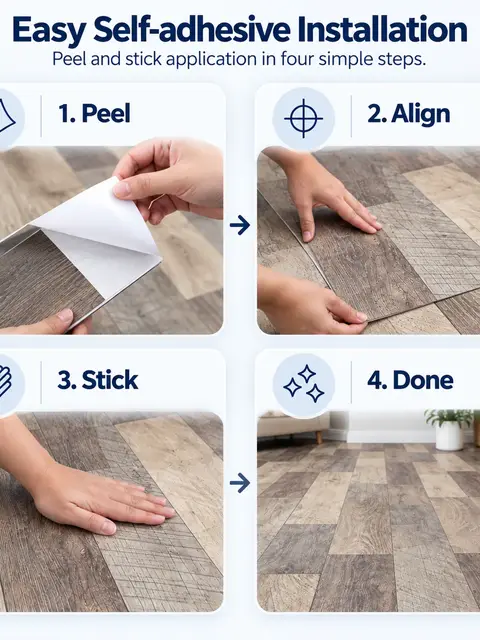 Easy Self-adhesive Installation

Peel and stick application in four simple steps.

1. Peel

2. Align

3. Stick

4. Done