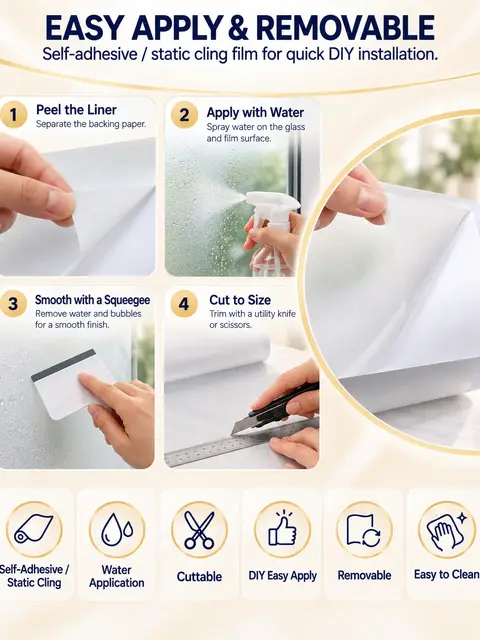 EASY APPLY & REMOVABLE

Self-adhesive / static cling film for quick DIY installation.

1 Peel the Liner
Separate the backing paper.

2 Apply with Water
Spray water on the glass and film surface.

3 Smooth with a Squeegee
Remove water and bubbles for a smooth finish.

4 Cut to Size
Trim with a utility knife or scissors.

Self-Adhesive / Static Cling

Water Application

Cuttable

DIY Easy Apply

Removable

Easy to Clean