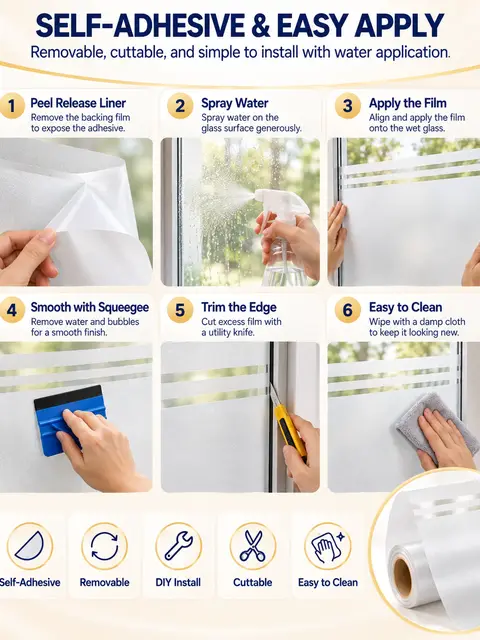 SELF-ADHESIVE & EASY APPLY

Removable, cuttable, and simple to install with water application.

1 Peel Release Liner
Remove the backing film to expose the adhesive.

2 Spray Water
Spray water on the glass surface generously.

3 Apply the Film
Align and apply the film onto the wet glass.

4 Smooth with Squeegee
Remove water and bubbles for a smooth finish.

5 Trim the Edge
Cut excess film with a utility knife.

6 Easy to Clean
Wipe with a damp cloth to keep it looking new.

Self-Adhesive

Removable

DIY Install

Cuttable

Easy to Clean