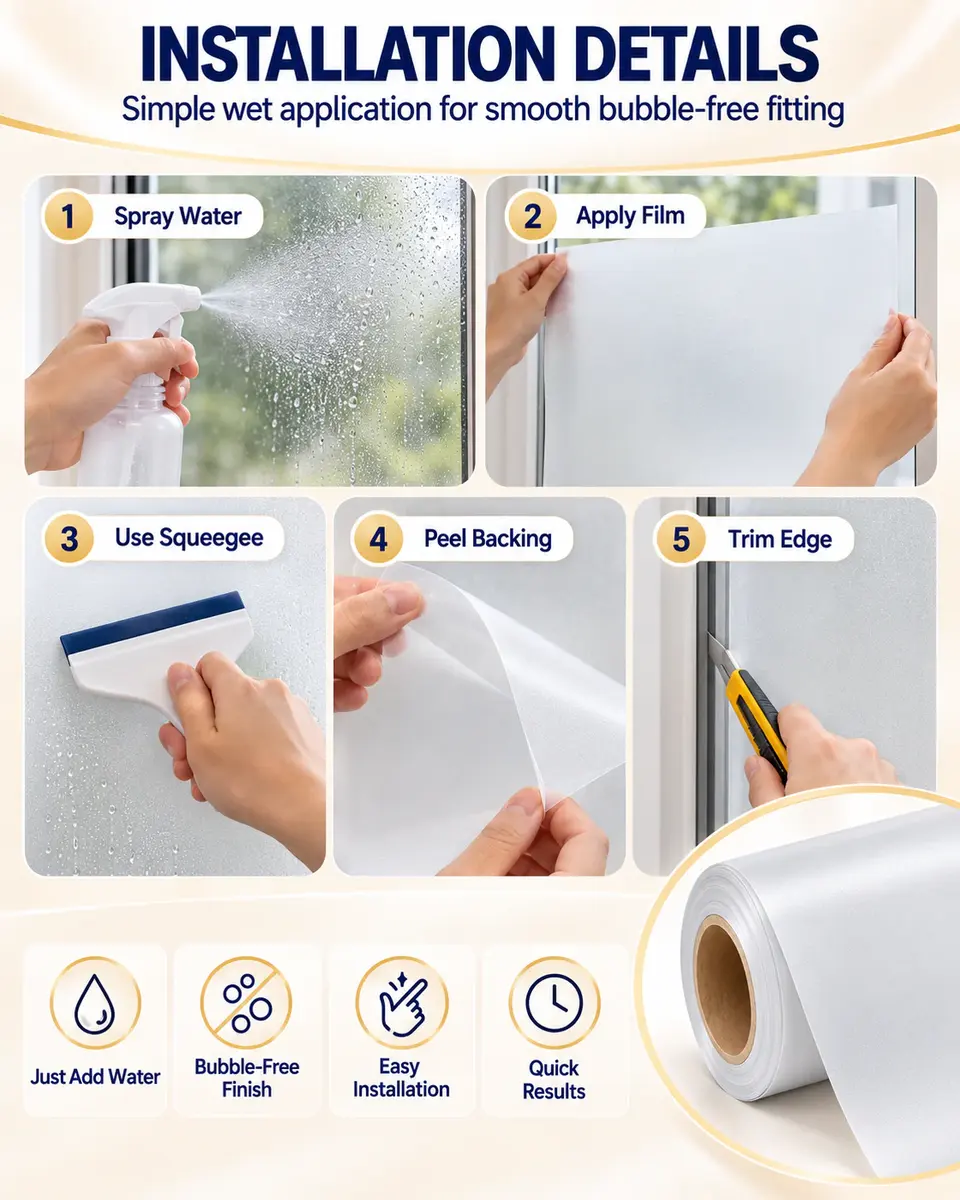 INSTALLATION DETAILS
Simple wet application for smooth bubble-free fitting

1 Spray Water

2 Apply Film

3 Use Squeegee

4 Peel Backing

5 Trim Edge

Just Add Water

Bubble-Free Finish

Easy Installation

Quick Results