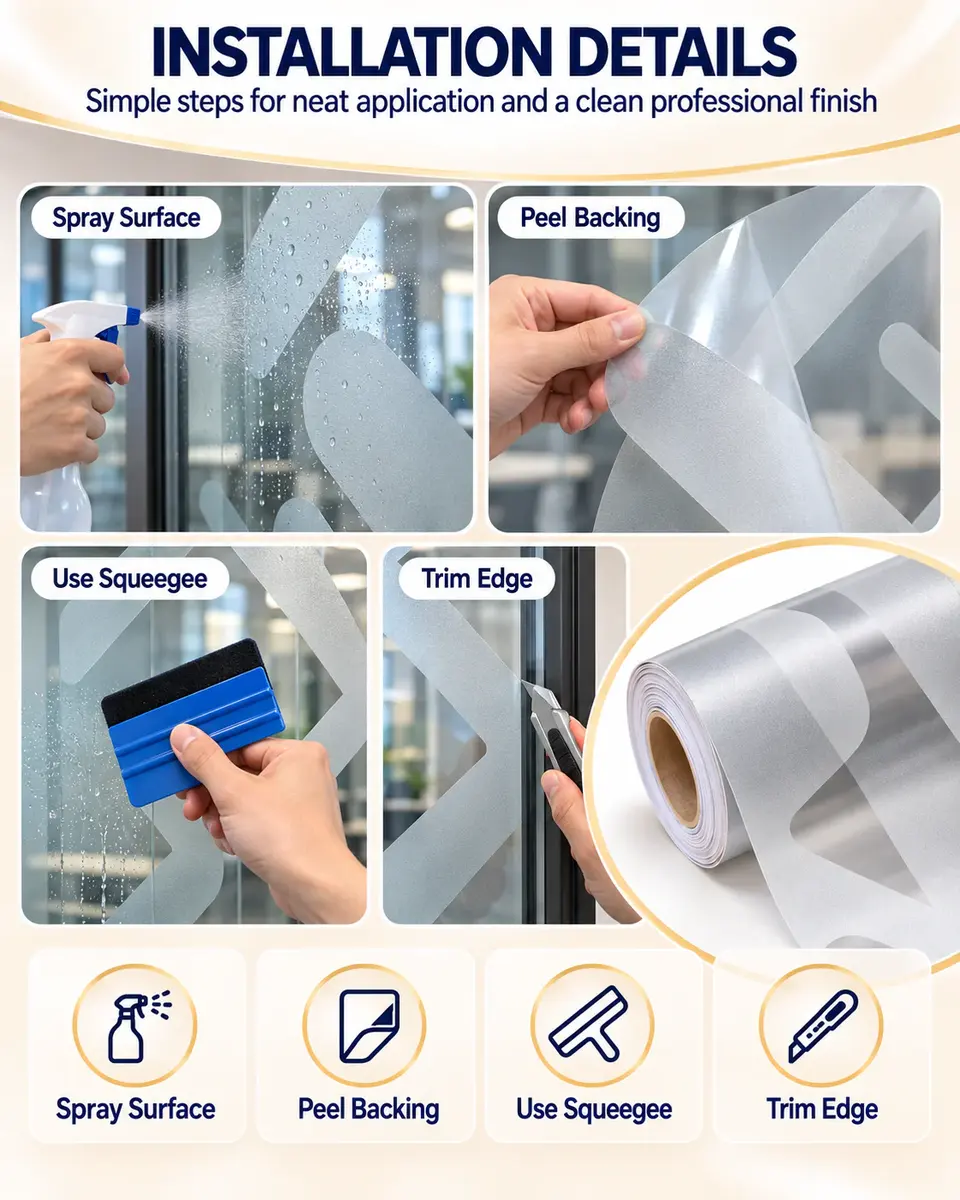 INSTALLATION DETAILS
Simple steps for neat application and a clean professional finish

Spray Surface

Peel Backing

Use Squeegee

Trim Edge

Spray Surface

Peel Backing

Use Squeegee

Trim Edge